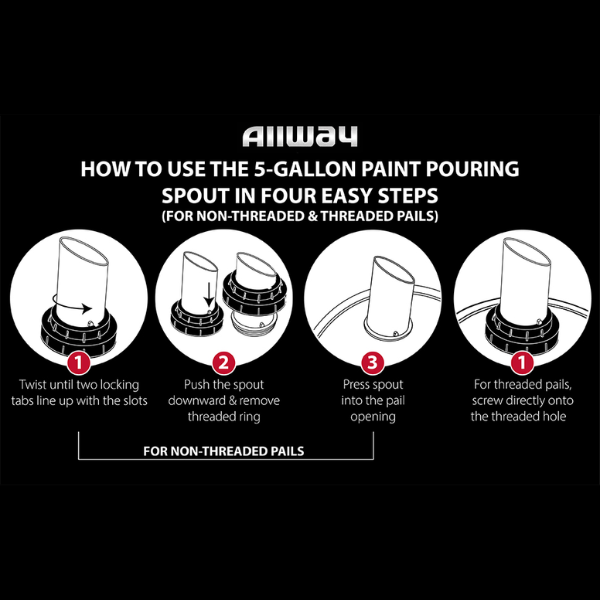 Allway

HOW TO USE THE 5-GALLON PAINT POURING SPOUT IN FOUR EASY STEPS
(FOR NON-THREADED & THREADED PAILS)

1
Twist until two locking tabs line up with the slots

2
Push the spout downward & remove threaded ring

3
Press spout into the pail opening

1
For threaded pails, screw directly onto the threaded hole

FOR NON-THREADED PAILS